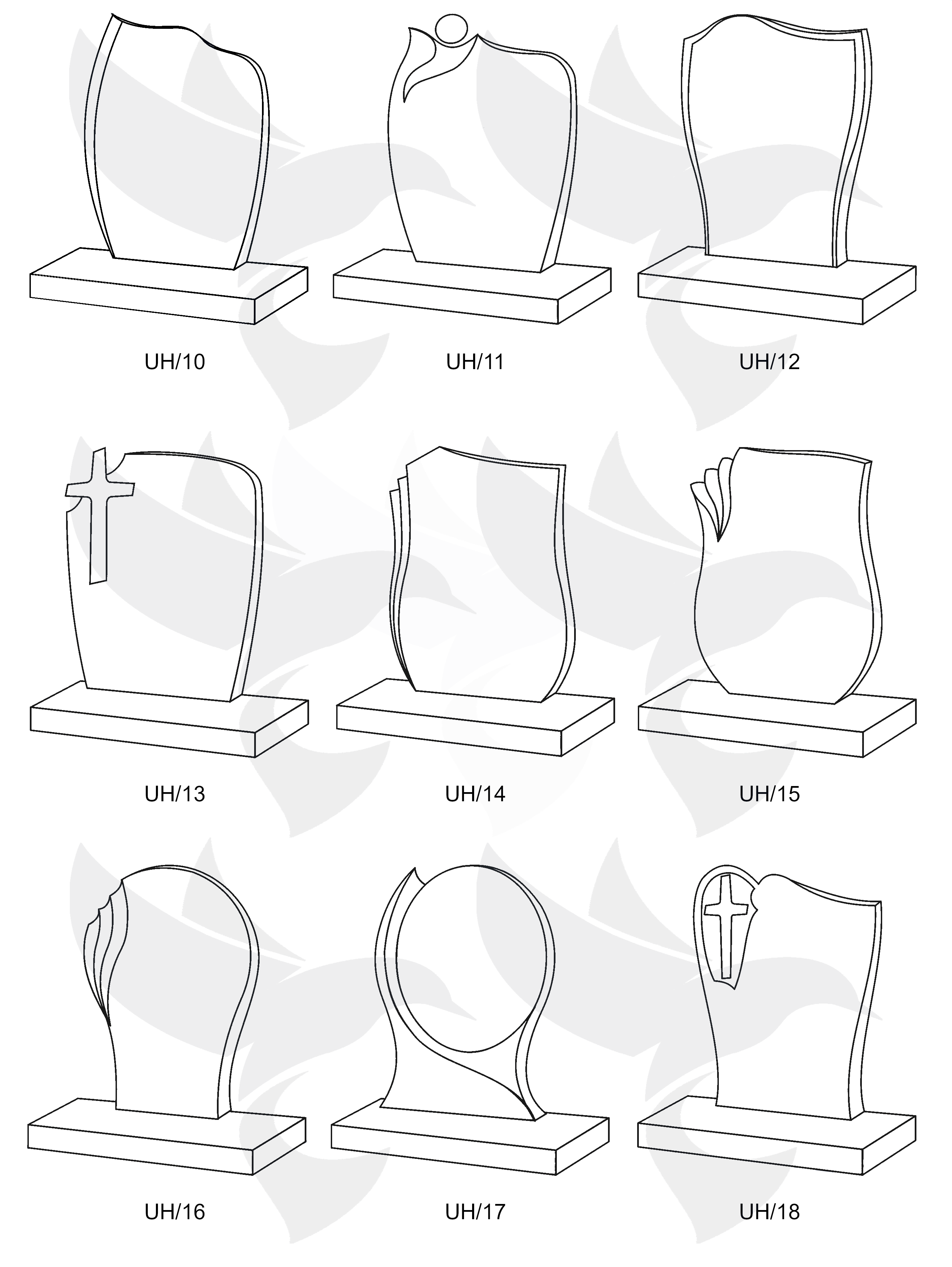 UH/10 UH/11 UH/12

UH/13 UH/14 UH/15

UH/16 UH/17 UH/18