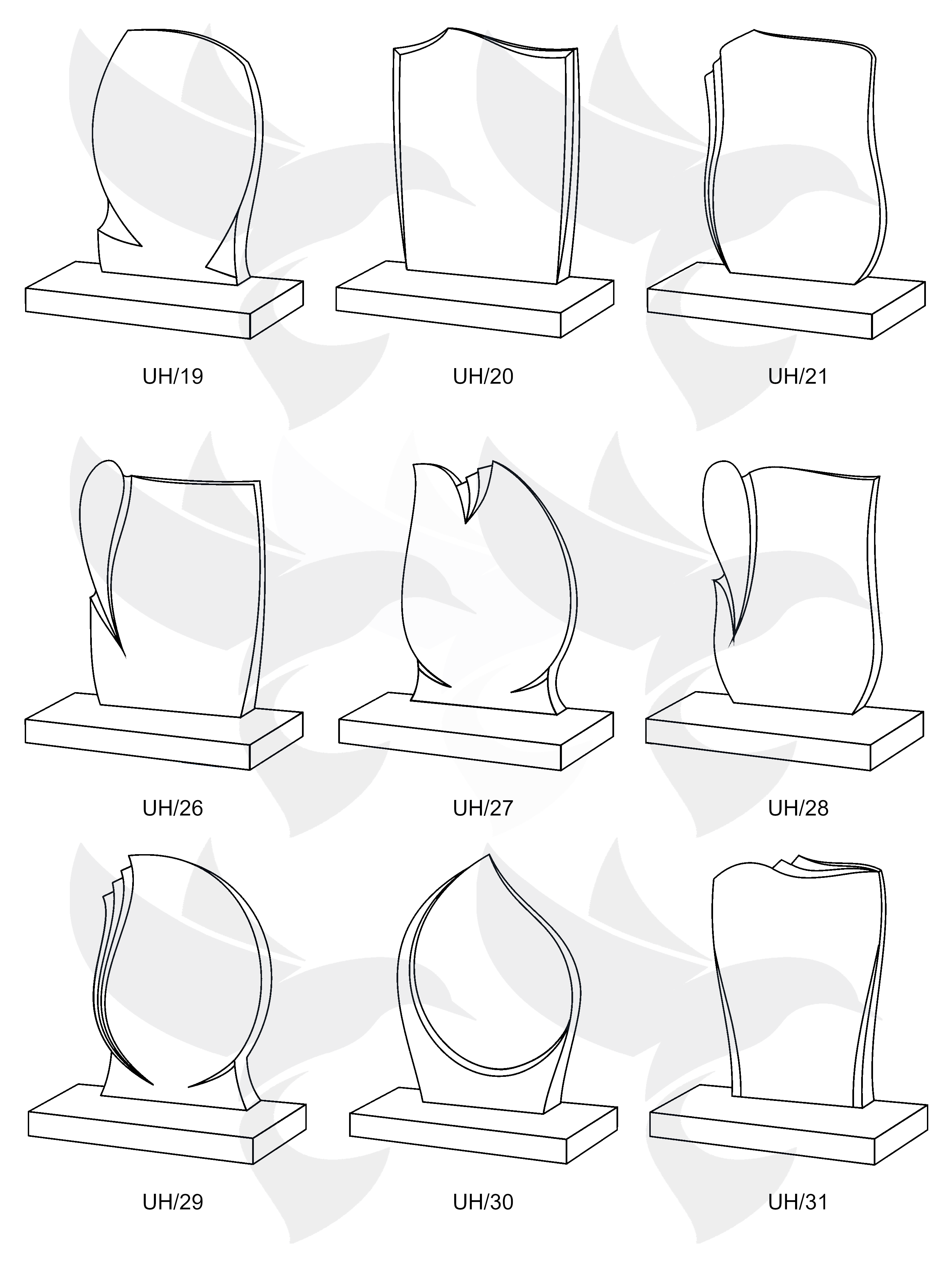 UH/19

UH/20

UH/21

UH/26

UH/27

UH/28

UH/29

UH/30

UH/31