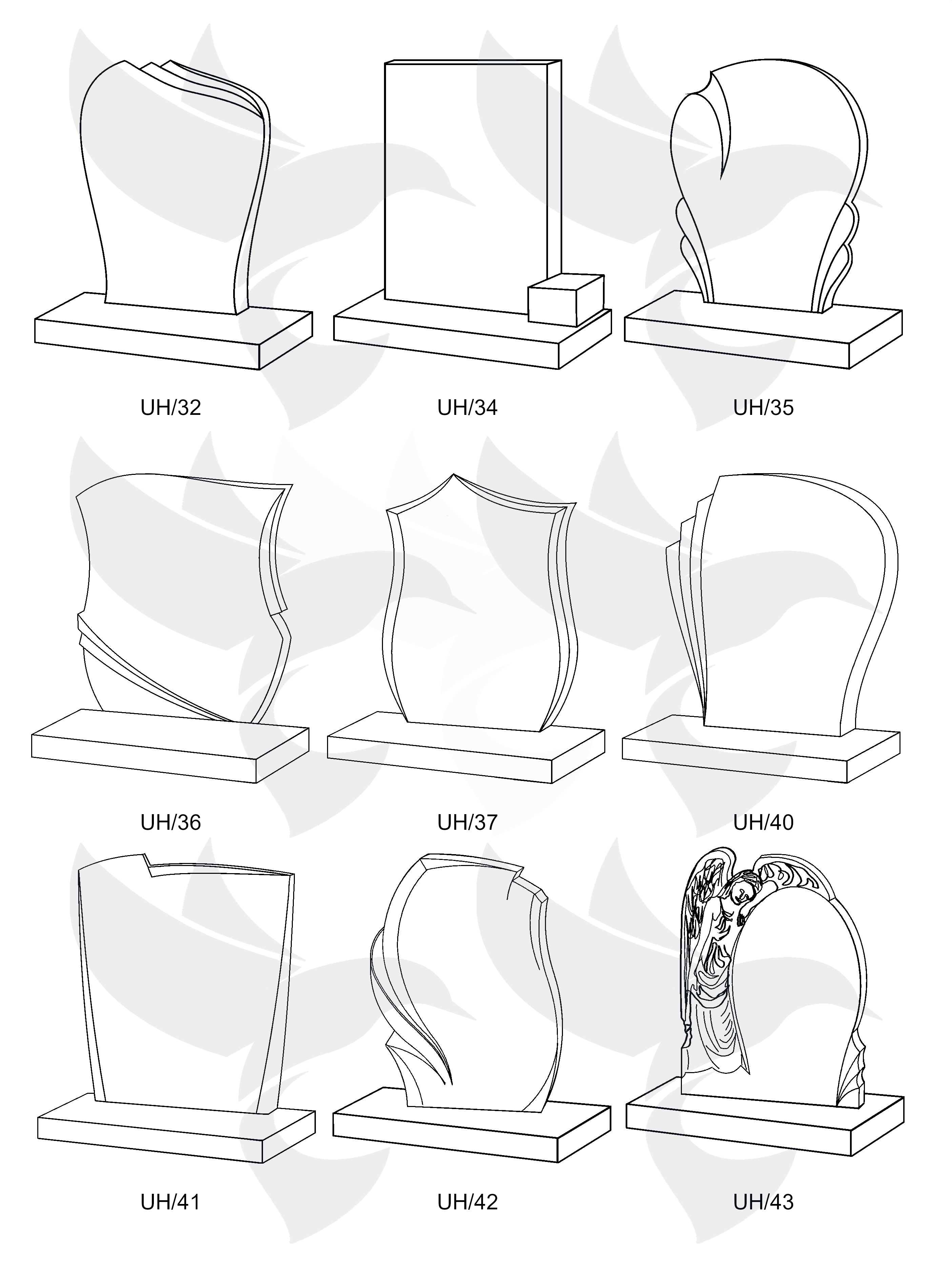 UH/32

UH/34

UH/35

UH/36

UH/37

UH/40

UH/41

UH/42

UH/43