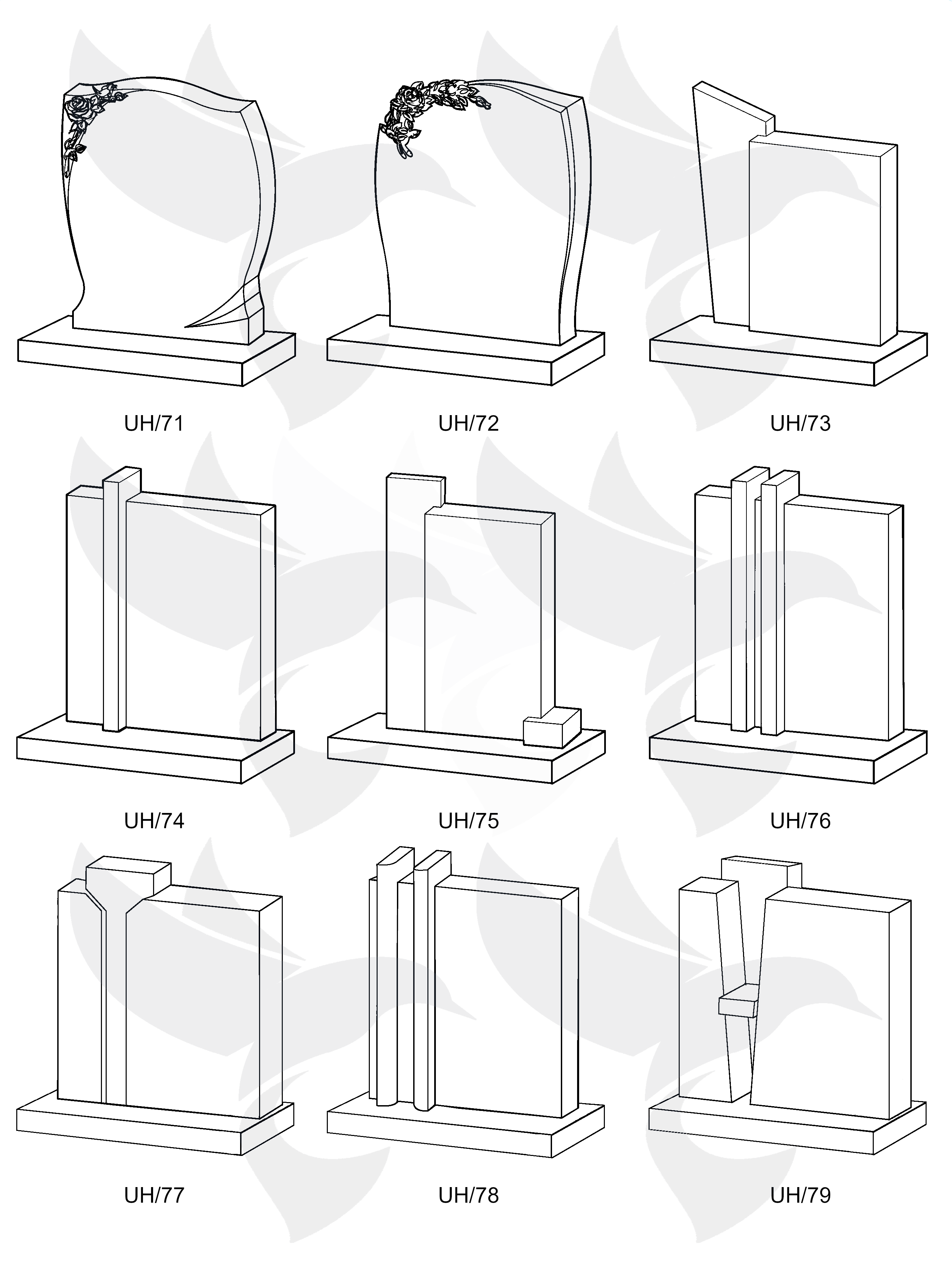 UH/71

UH/72

UH/73

UH/74

UH/75

UH/76

UH/77

UH/78

UH/79